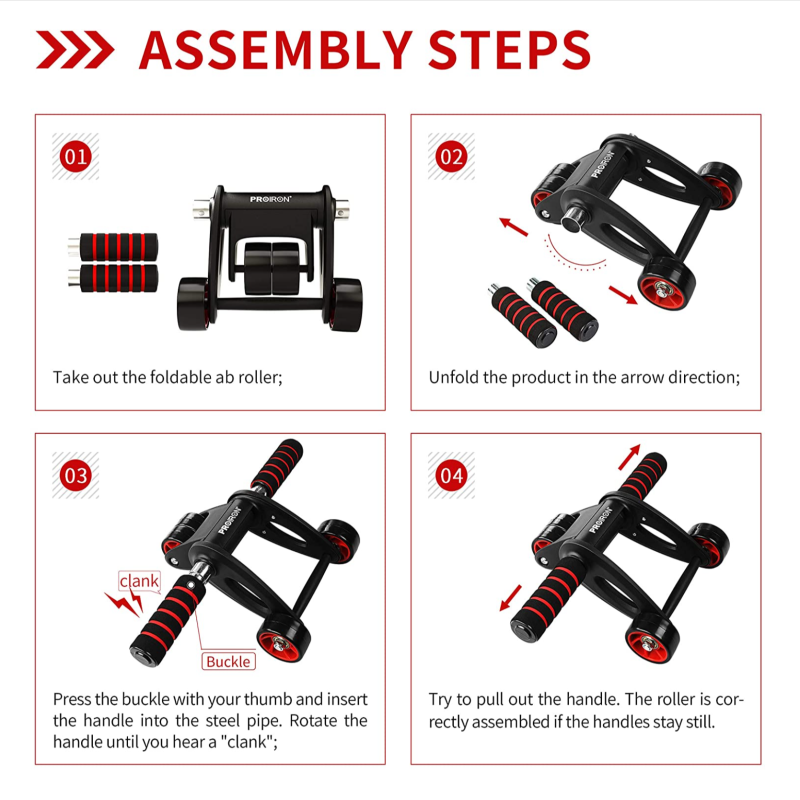 ASSEMBLY STEPS

01

PROIRON

Take out the foldable ab roller;

02

PROIRON

Unfold the product in the arrow direction;

03

PROIRON

clank

Buckle

Press the buckle with your thumb and insert the handle into the steel pipe. Rotate the handle until you hear a "clank";

04

PROIRON

Try to pull out the handle. The roller is correctly assembled if the handles stay still.