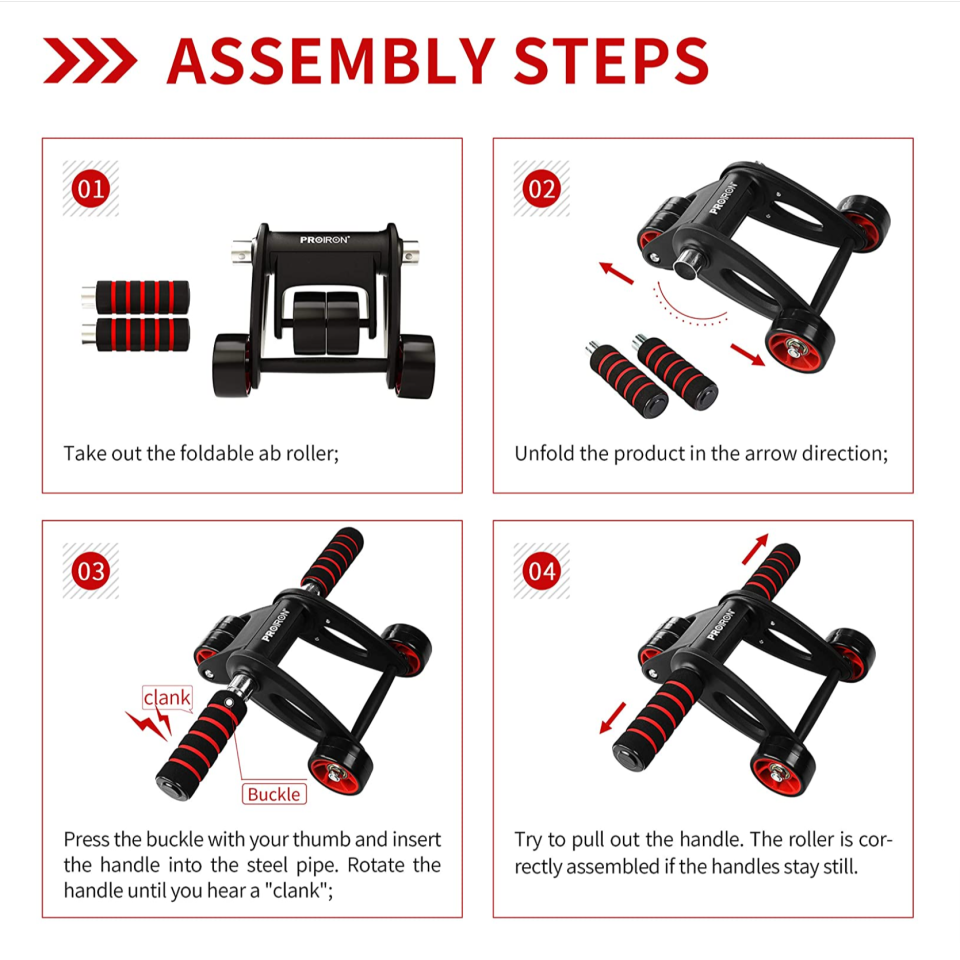 ASSEMBLY STEPS

01

PROIRON

Take out the foldable ab roller;

02

PROIRON

Unfold the product in the arrow direction;

03

PROIRON

clank

Buckle

Press the buckle with your thumb and insert the handle into the steel pipe. Rotate the handle until you hear a "clank";

04

PROIRON

Try to pull out the handle. The roller is correctly assembled if the handles stay still.