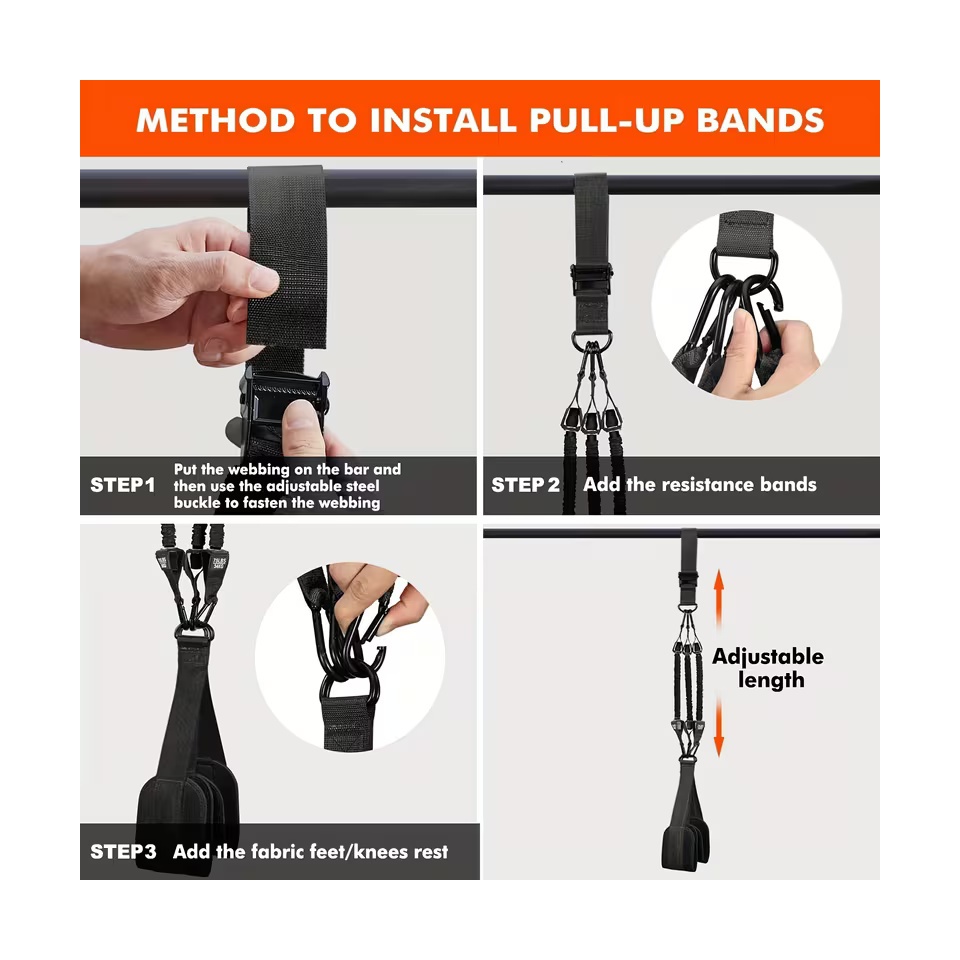 METHOD TO INSTALL PULL-UP BANDS

STEP1 Put the webbing on the bar and then use the adjustable steel buckle to fasten the webbing

STEP 2 Add the resistance bands

STEP3 Add the fabric feet/knees rest

Adjustable length