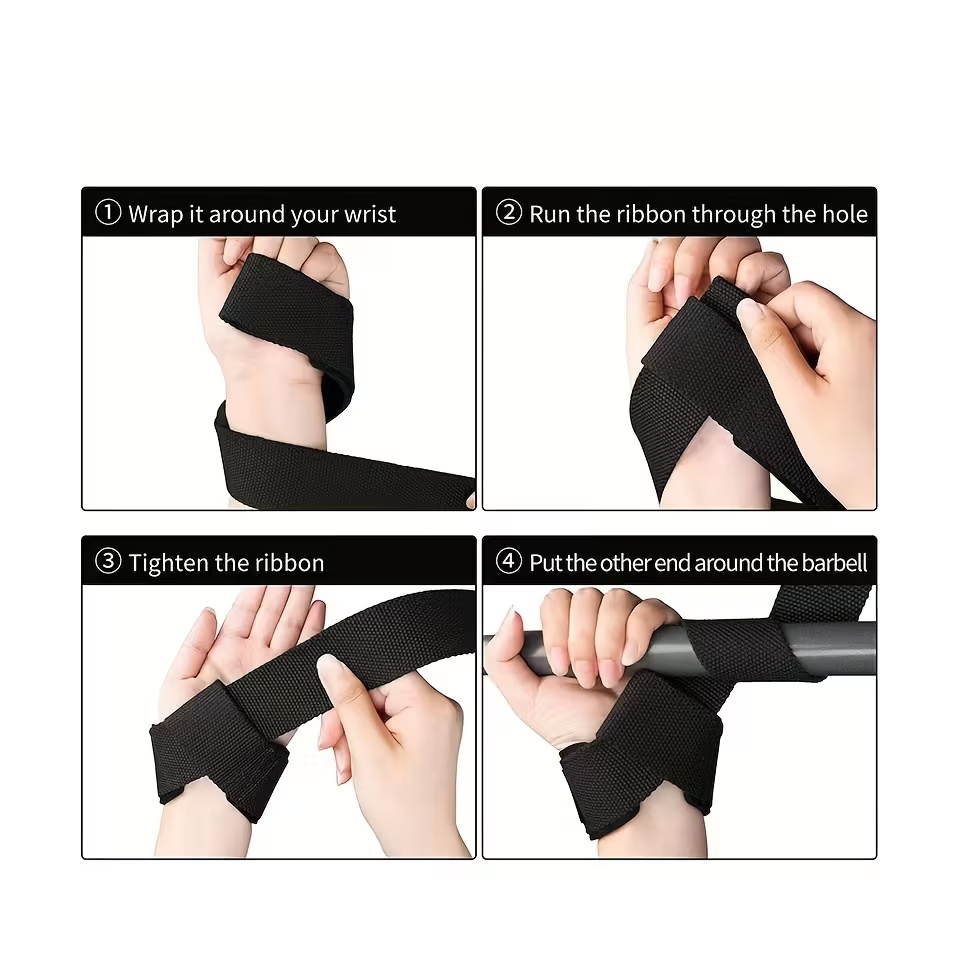 ① Wrap it around your wrist

② Run the ribbon through the hole

③ Tighten the ribbon

④ Put the other end around the barbell