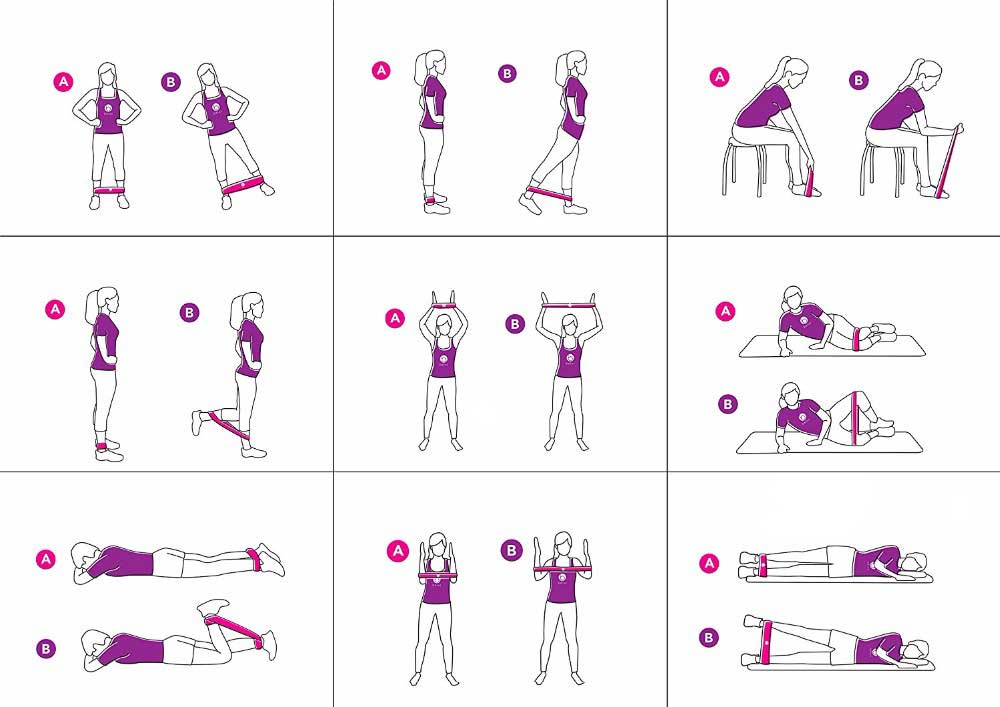 A B

A B

A B

A B

A B

A

B

A

B

A B

A

B